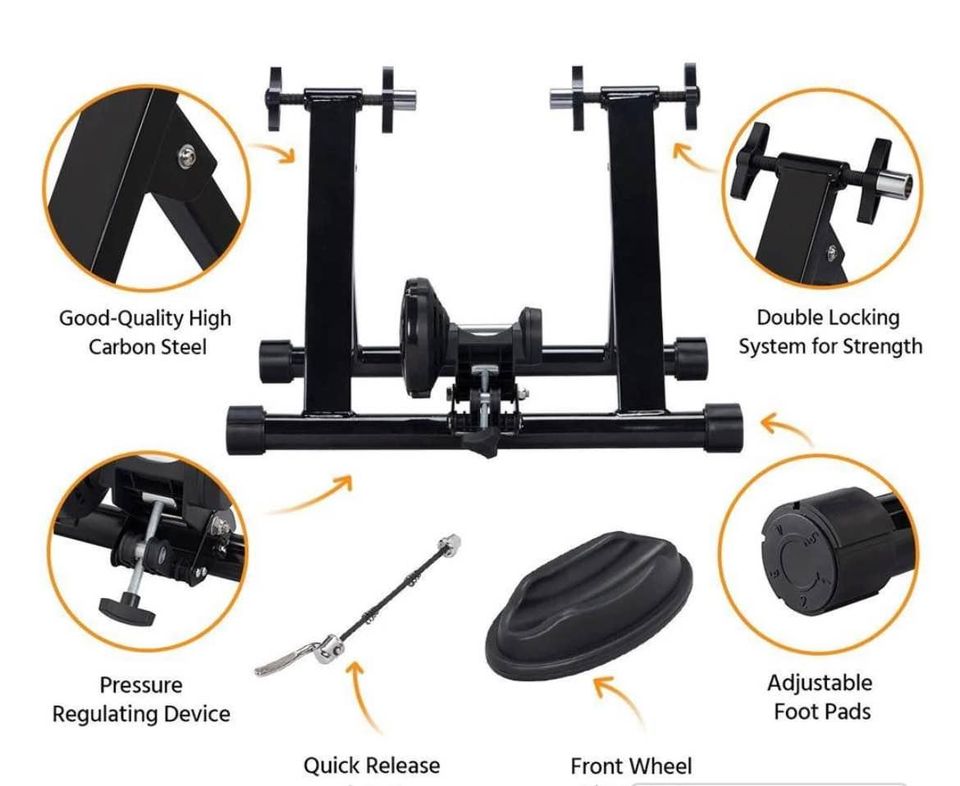 Good-Quality High Carbon Steel

Double Locking System for Strength

Pressure Regulating Device

Adjustable Foot Pads

Quick Release

Front Wheel